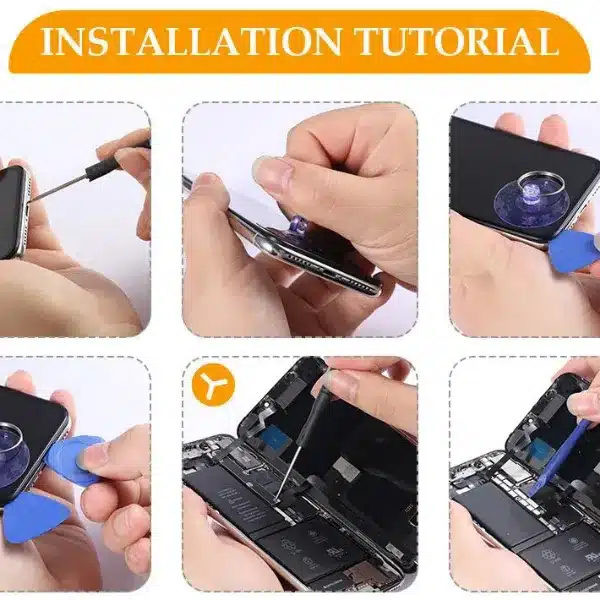 INSTALLATION TUTORIAL